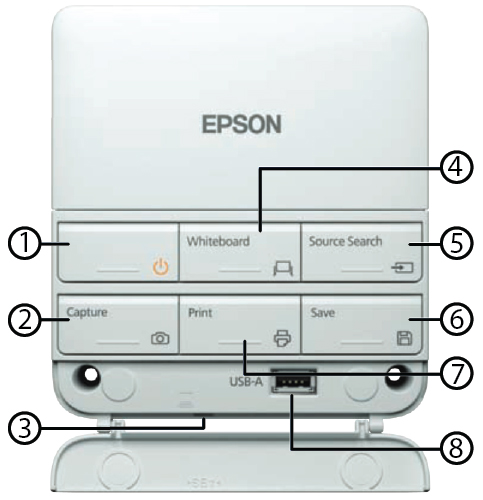 EPSON

4

1

Whiteboard

Source Search

5

2

Capture

Print

Save

6

7

USB-A

3

8